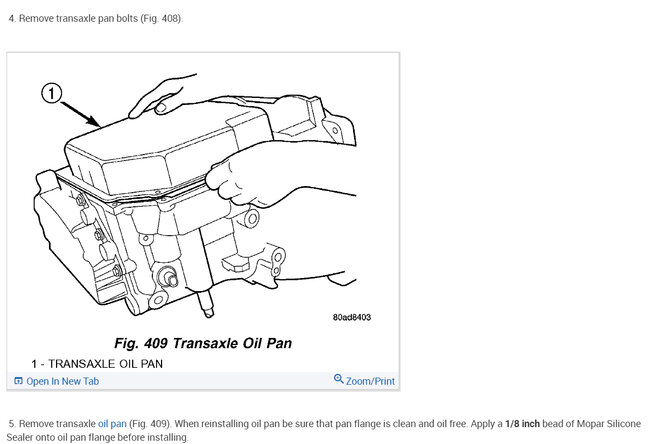 4. Remove transaxle pan bolts (Fig. 408).

1

80ad8403

Fig. 409 Transaxle Oil Pan

1 - TRANSAXLE OIL PAN

Open In New Tab

Zoom/Print

5. Remove transaxle oil pan (Fig. 409). When reinstalling oil pan be sure that pan flange is clean and oil free. Apply a 1/8 inch bead of Mopar Silicone Sealer onto oil pan flange before installing.