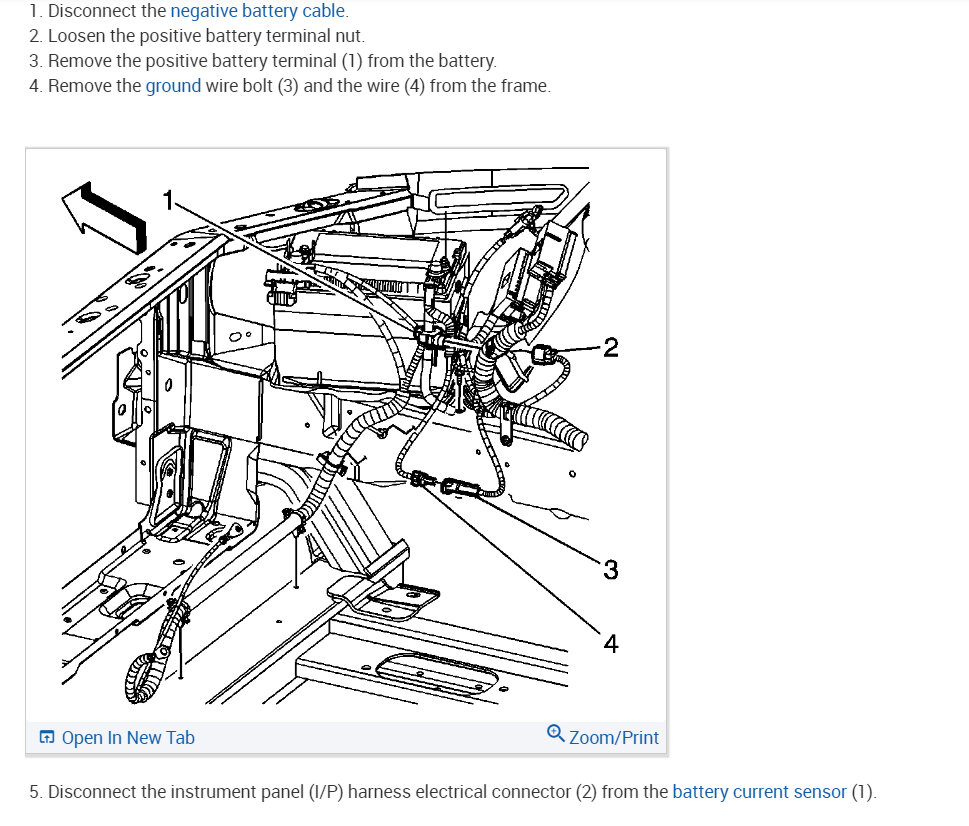 1. Disconnect the negative battery cable.
2. Loosen the positive battery terminal nut.
3. Remove the positive battery terminal (1) from the battery.
4. Remove the ground wire bolt (3) and the wire (4) from the frame.

1
2
3
4

Open In New Tab
Zoom/Print

5. Disconnect the instrument panel (I/P) harness electrical connector (2) from the battery current sensor (1).