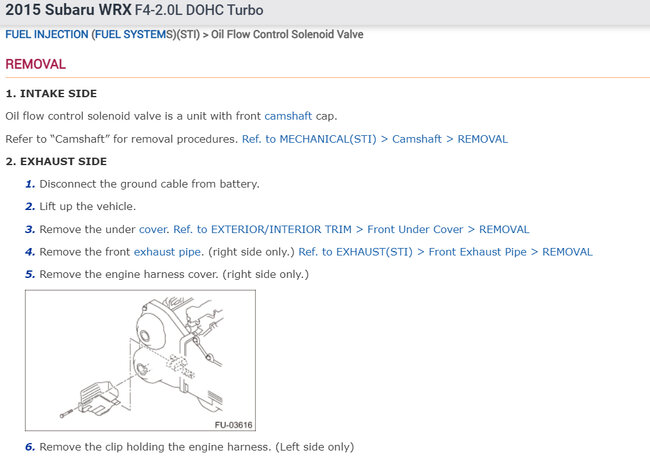 2015 Subaru WRX F4-2.0L DOHC Turbo

FUEL INJECTION (FUEL SYSTEMS)(STI) > Oil Flow Control Solenoid Valve

REMOVAL

1. INTAKE SIDE

Oil flow control solenoid valve is a unit with front camshaft cap.

Refer to "Camshaft" for removal procedures. Ref. to MECHANICAL(STI) > Camshaft > REMOVAL

2. EXHAUST SIDE

1. Disconnect the ground cable from battery.

2. Lift up the vehicle.

3. Remove the under cover. Ref. to EXTERIOR/INTERIOR TRIM > Front Under Cover > REMOVAL

4. Remove the front exhaust pipe. (right side only.) Ref. to EXHAUST(STI) > Front Exhaust Pipe > REMOVAL

5. Remove the engine harness cover. (right side only.)

FU-03616

6. Remove the clip holding the engine harness. (Left side only)