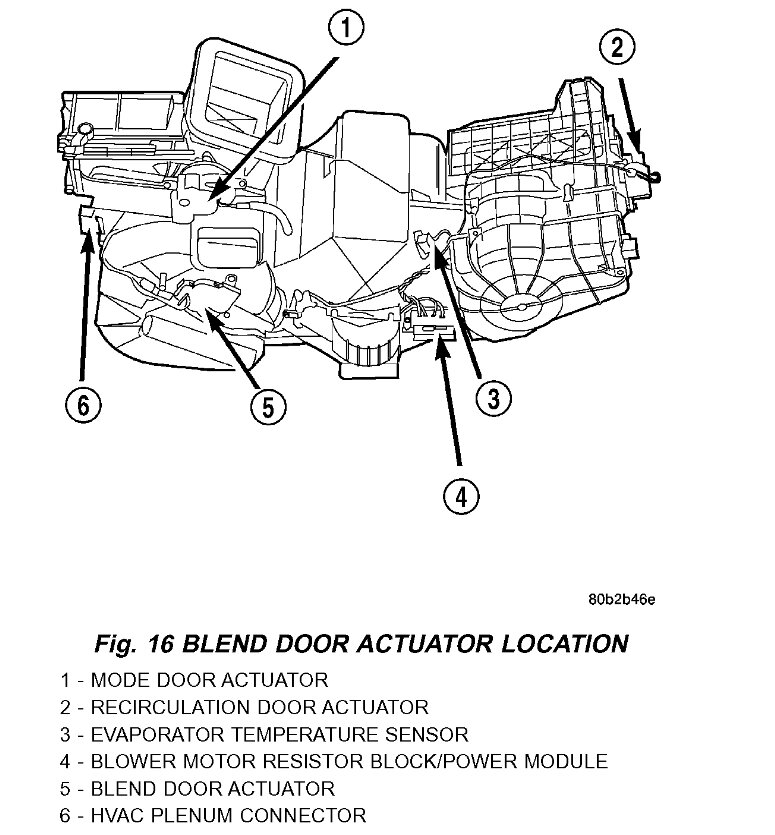 1
2
6
5
3
4

80b2b46e

Fig. 16 BLEND DOOR ACTUATOR LOCATION

1 - MODE DOOR ACTUATOR
2 - RECIRCULATION DOOR ACTUATOR
3 - EVAPORATOR TEMPERATURE SENSOR
4 - BLOWER MOTOR RESISTOR BLOCK/POWER MODULE
5 - BLEND DOOR ACTUATOR
6 - HVAC PLENUM CONNECTOR