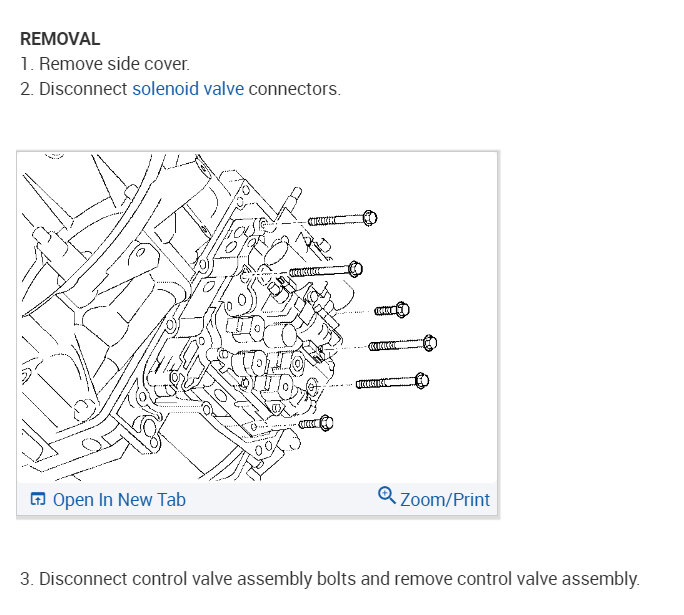 REMOVAL
1. Remove side cover.
2. Disconnect solenoid valve connectors.

Open In New Tab
Zoom/Print

3. Disconnect control valve assembly bolts and remove control valve assembly.