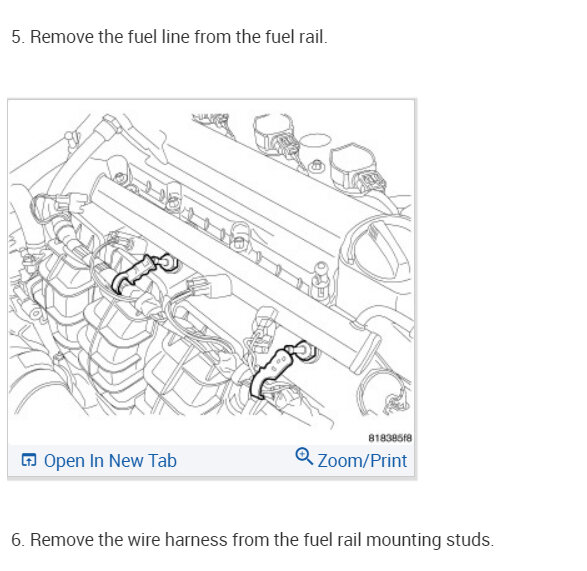 5. Remove the fuel line from the fuel rail.

818385f8

Open In New Tab

Zoom/Print

6. Remove the wire harness from the fuel rail mounting studs.