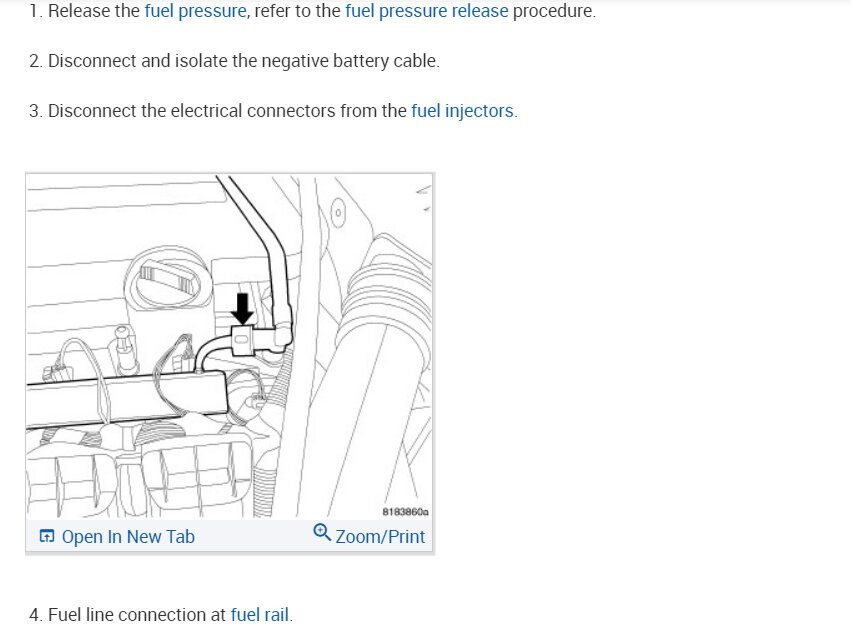 1. Release the fuel pressure, refer to the fuel pressure release procedure.

2. Disconnect and isolate the negative battery cable.

3. Disconnect the electrical connectors from the fuel injectors.

8183860a

Open In New Tab

Zoom/Print

4. Fuel line connection at fuel rail.