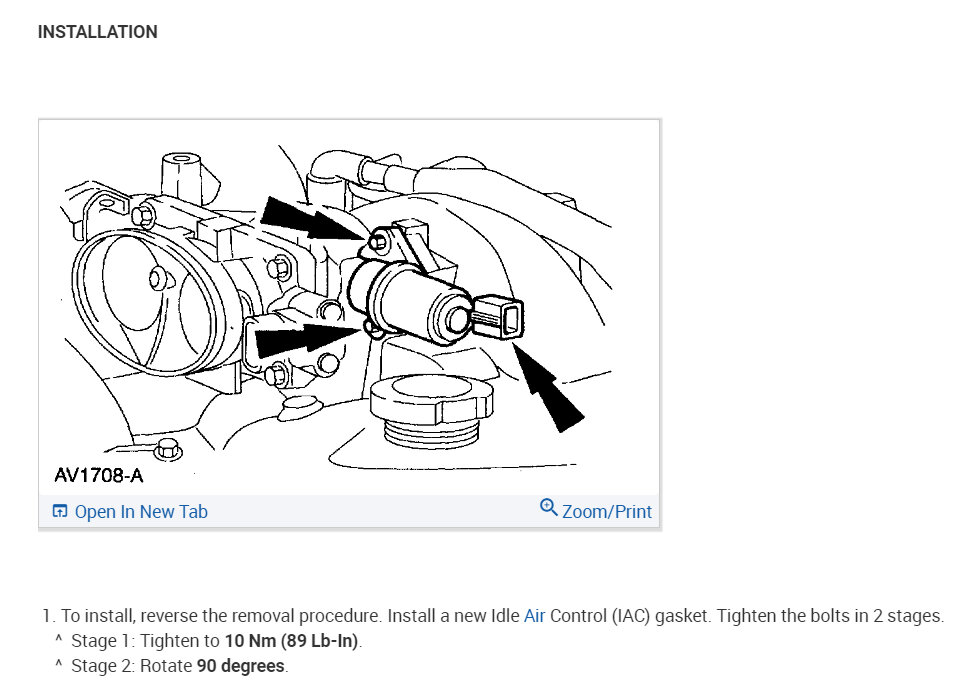 INSTALLATION

AV1708-A

Open In New Tab

Zoom/Print

1. To install, reverse the removal procedure. Install a new Idle Air Control (IAC) gasket. Tighten the bolts in 2 stages.
^ Stage 1: Tighten to 10 Nm (89 Lb-In).
^ Stage 2: Rotate 90 degrees.