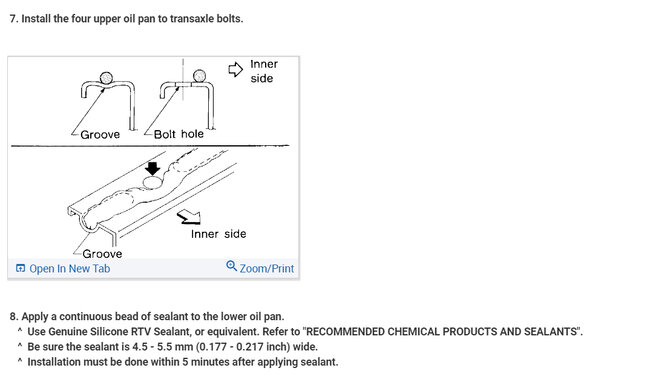 7. Install the four upper oil pan to transaxle bolts.

Inner side

Groove

Bolt hole

Inner side

Groove

Open In New Tab

Zoom/Print

8. Apply a continuous bead of sealant to the lower oil pan.
^ Use Genuine Silicone RTV Sealant, or equivalent. Refer to "RECOMMENDED CHEMICAL PRODUCTS AND SEALANTS".
^ Be sure the sealant is 4.5 - 5.5 mm (0.177 - 0.217 inch) wide.
^ Installation must be done within 5 minutes after applying sealant.