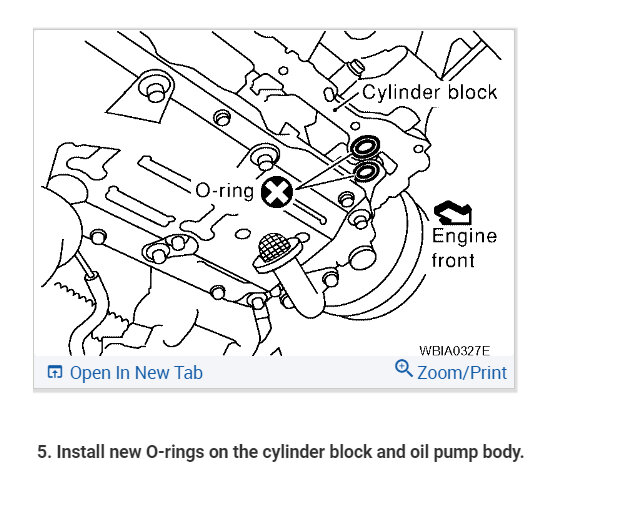 Cylinder block
O-ring
Engine front
WBIA0327E
Open In New Tab
Zoom/Print

5. Install new O-rings on the cylinder block and oil pump body.