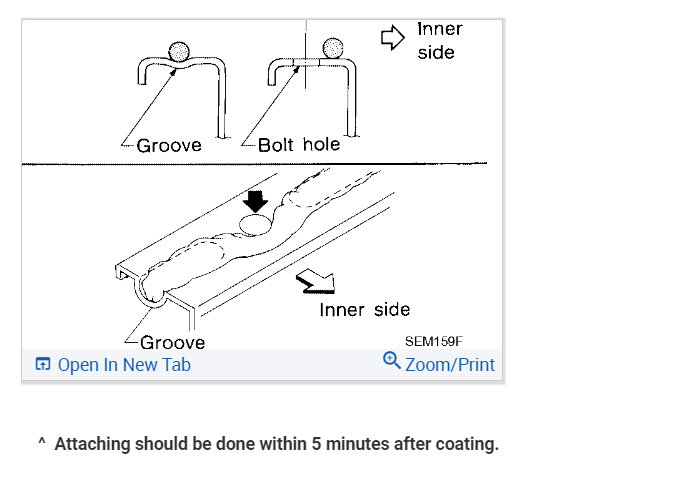 Inner side

Groove

Bolt hole

Inner side

Groove

SEM159F

Open In New Tab

Zoom/Print

^ Attaching should be done within 5 minutes after coating.