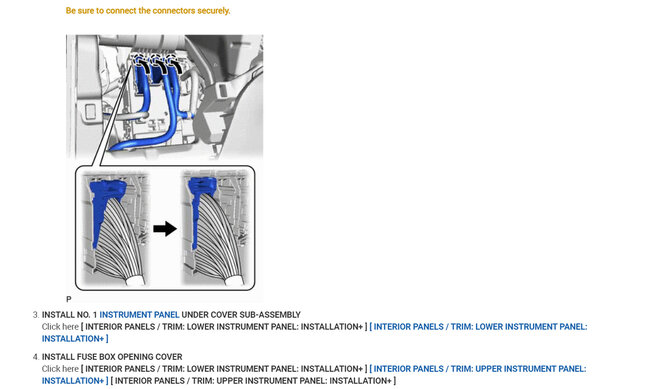 Be sure to connect the connectors securely.

P

3. INSTALL NO. 1 INSTRUMENT PANEL UNDER COVER SUB-ASSEMBLY
Click here [ INTERIOR PANELS / TRIM: LOWER INSTRUMENT PANEL: INSTALLATION+ ] [ INTERIOR PANELS / TRIM: LOWER INSTRUMENT PANEL: INSTALLATION+ ]

4. INSTALL FUSE BOX OPENING COVER
Click here [ INTERIOR PANELS / TRIM: LOWER INSTRUMENT PANEL: INSTALLATION+ ] [ INTERIOR PANELS / TRIM: UPPER INSTRUMENT PANEL: INSTALLATION+ ] [ INTERIOR PANELS / TRIM: UPPER INSTRUMENT PANEL: INSTALLATION+ ]