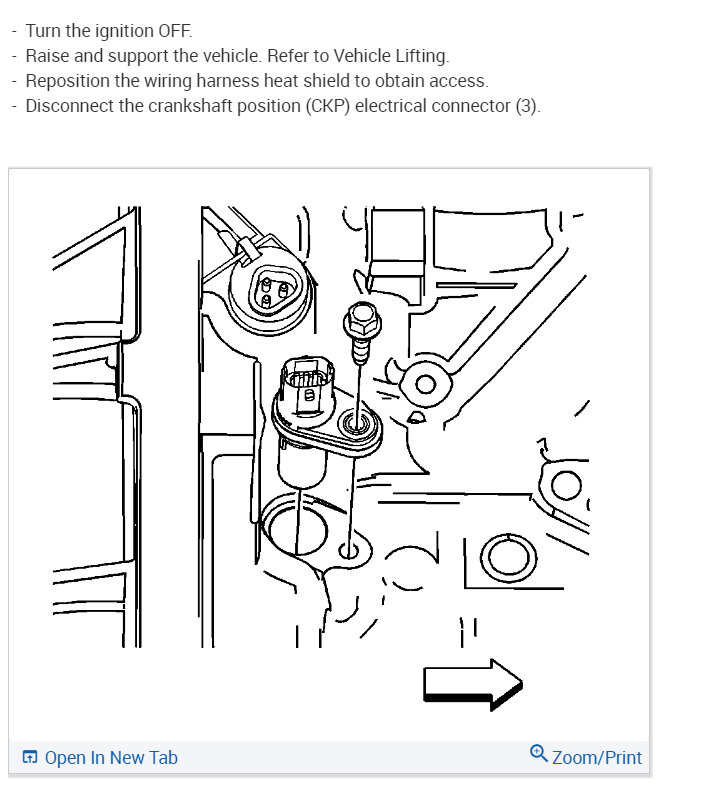 - Turn the ignition OFF.
- Raise and support the vehicle. Refer to Vehicle Lifting.
- Reposition the wiring harness heat shield to obtain access.
- Disconnect the crankshaft position (CKP) electrical connector (3).

Open In New Tab

Zoom/Print