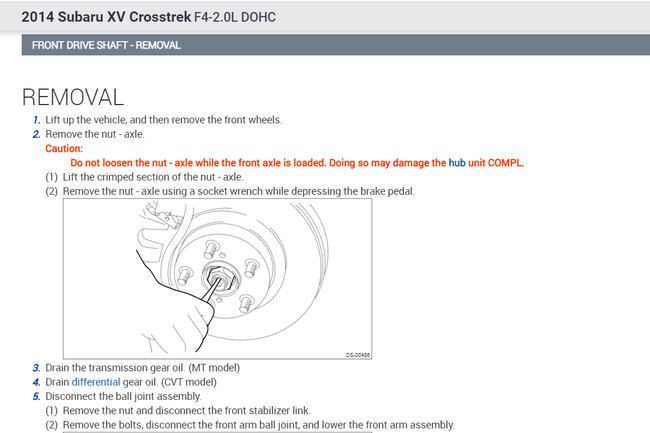 2014 Subaru XV Crosstrek F4-2.0L DOHC

FRONT DRIVE SHAFT - REMOVAL

REMOVAL

1. Lift up the vehicle, and then remove the front wheels.
2. Remove the nut - axle.
Caution:
Do not loosen the nut - axle while the front axle is loaded. Doing so may damage the hub unit COMPL.
(1) Lift the crimped section of the nut - axle.
(2) Remove the nut - axle using a socket wrench while depressing the brake pedal.

DS-00486

3. Drain the transmission gear oil. (MT model)
4. Drain differential gear oil. (CVT model)
5. Disconnect the ball joint assembly.
(1) Remove the nut and disconnect the front stabilizer link.
(2) Remove the bolts, disconnect the front arm ball joint, and lower the front arm assembly.