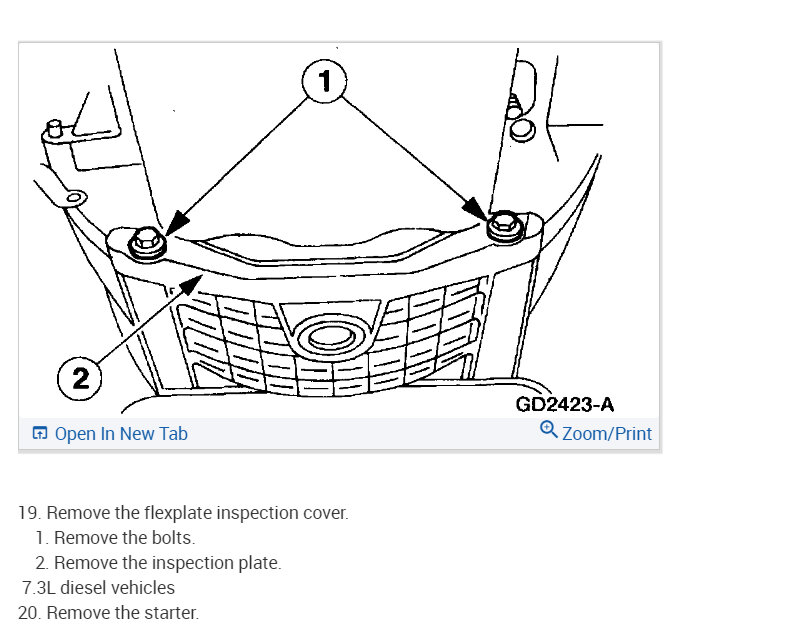 1

2

GD2423-A

Open In New Tab

Zoom/Print

19. Remove the flexplate inspection cover.

1. Remove the bolts.

2. Remove the inspection plate.

7.3L diesel vehicles

20. Remove the starter.