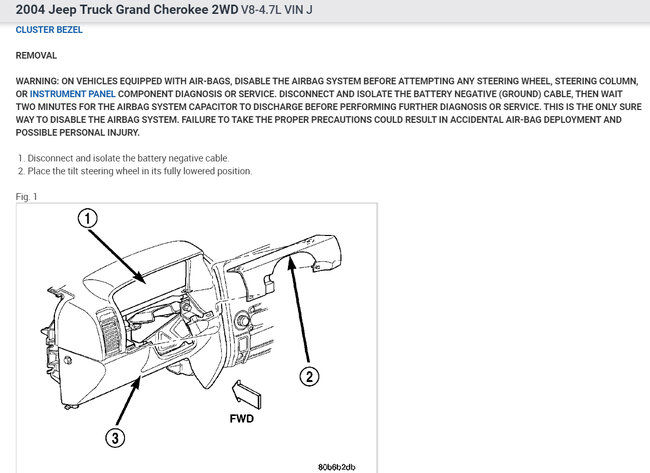 2004 Jeep Truck Grand Cherokee 2WD V8-4.7L VIN J

CLUSTER BEZEL

REMOVAL

WARNING: ON VEHICLES EQUIPPED WITH AIR-BAGS, DISABLE THE AIRBAG SYSTEM BEFORE ATTEMPTING ANY STEERING WHEEL, STEERING COLUMN, OR INSTRUMENT PANEL COMPONENT DIAGNOSIS OR SERVICE. DISCONNECT AND ISOLATE THE BATTERY NEGATIVE (GROUND) CABLE, THEN WAIT TWO MINUTES FOR THE AIRBAG SYSTEM CAPACITOR TO DISCHARGE BEFORE PERFORMING FURTHER DIAGNOSIS OR SERVICE. THIS IS THE ONLY SURE WAY TO DISABLE THE AIRBAG SYSTEM. FAILURE TO TAKE THE PROPER PRECAUTIONS COULD RESULT IN ACCIDENTAL AIR-BAG DEPLOYMENT AND POSSIBLE PERSONAL INJURY.

1. Disconnect and isolate the battery negative cable.
2. Place the tilt steering wheel in its fully lowered position.

Fig. 1

1

2

3

FWD

80b6b2db