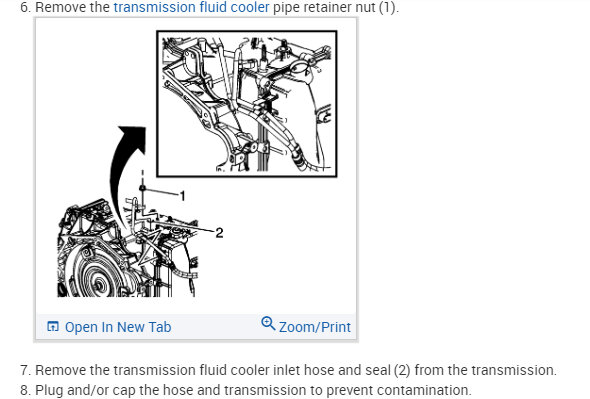 6. Remove the transmission fluid cooler pipe retainer nut (1).

1

2

Open In New Tab

Zoom/Print

7. Remove the transmission fluid cooler inlet hose and seal (2) from the transmission.
8. Plug and/or cap the hose and transmission to prevent contamination.