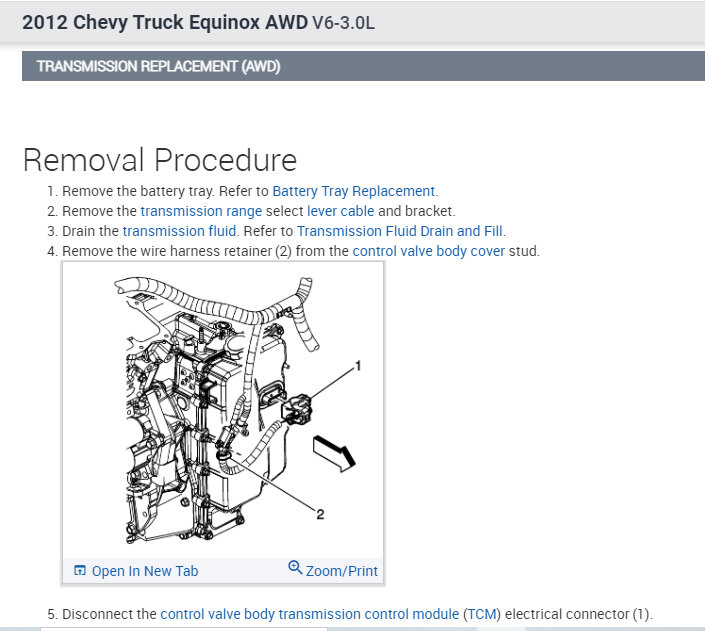 2012 Chevy Truck Equinox AWD V6-3.0L

TRANSMISSION REPLACEMENT (AWD)

Removal Procedure

1. Remove the battery tray. Refer to Battery Tray Replacement.
2. Remove the transmission range select lever cable and bracket.
3. Drain the transmission fluid. Refer to Transmission Fluid Drain and Fill.
4. Remove the wire harness retainer (2) from the control valve body cover stud.

1

2

Open In New Tab

Zoom/Print

5. Disconnect the control valve body transmission control module (TCM) electrical connector (1).