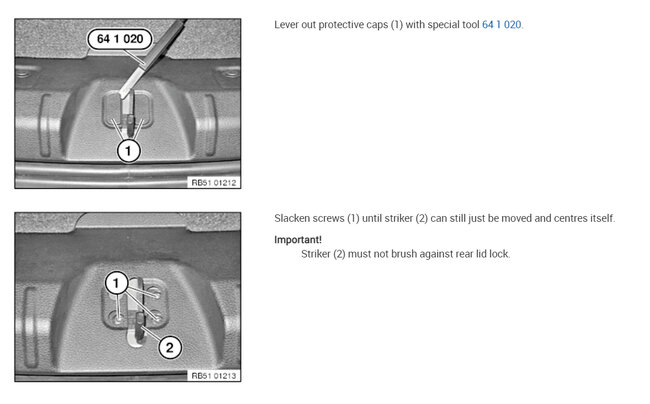 64 1 020

1

RB51 01212

Lever out protective caps (1) with special tool 64 1 020.

1

2

RB51 01213

Slacken screws (1) until striker (2) can still just be moved and centres itself.

Important!

Striker (2) must not brush against rear lid lock.