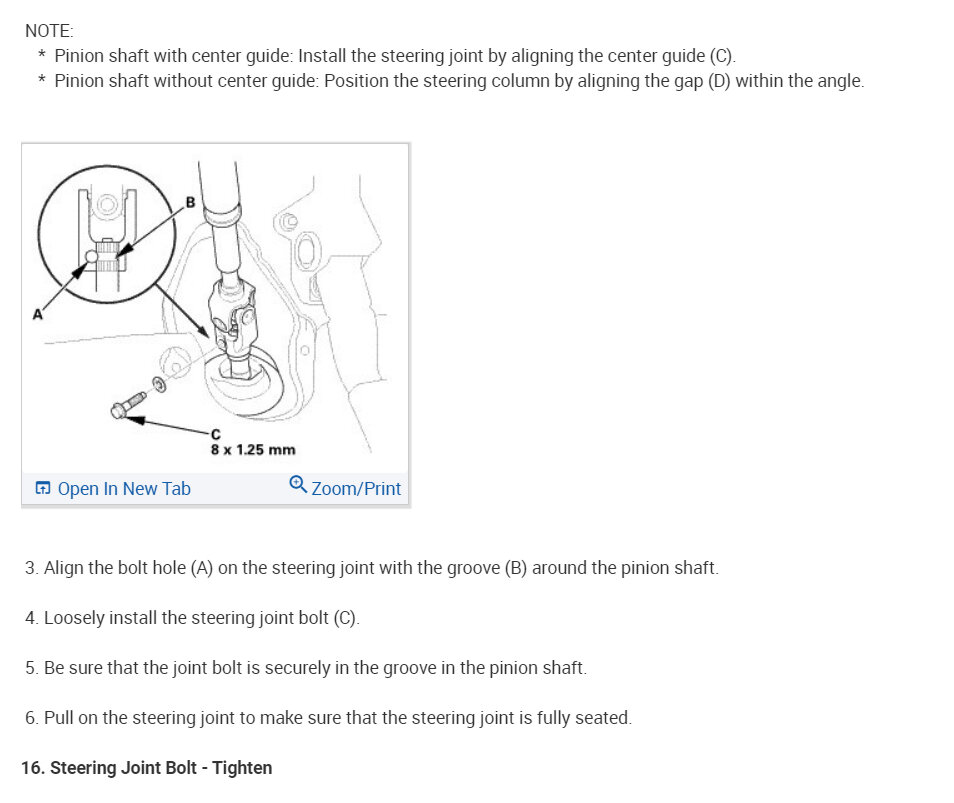 NOTE:
* Pinion shaft with center guide: Install the steering joint by aligning the center guide (C).
* Pinion shaft without center guide: Position the steering column by aligning the gap (D) within the angle.

B
A
C
8 x 1.25 mm

Open In New Tab
Zoom/Print

3. Align the bolt hole (A) on the steering joint with the groove (B) around the pinion shaft.

4. Loosely install the steering joint bolt (C).

5. Be sure that the joint bolt is securely in the groove in the pinion shaft.

6. Pull on the steering joint to make sure that the steering joint is fully seated.

16. Steering Joint Bolt - Tighten