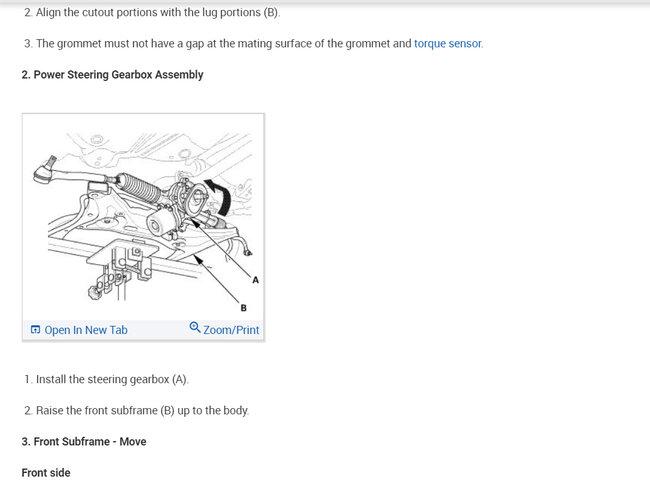 2. Align the cutout portions with the lug portions (B).

3. The grommet must not have a gap at the mating surface of the grommet and torque sensor.

2. Power Steering Gearbox Assembly

A

B

Open In New Tab

Zoom/Print

1. Install the steering gearbox (A).

2. Raise the front subframe (B) up to the body.

3. Front Subframe - Move

Front side