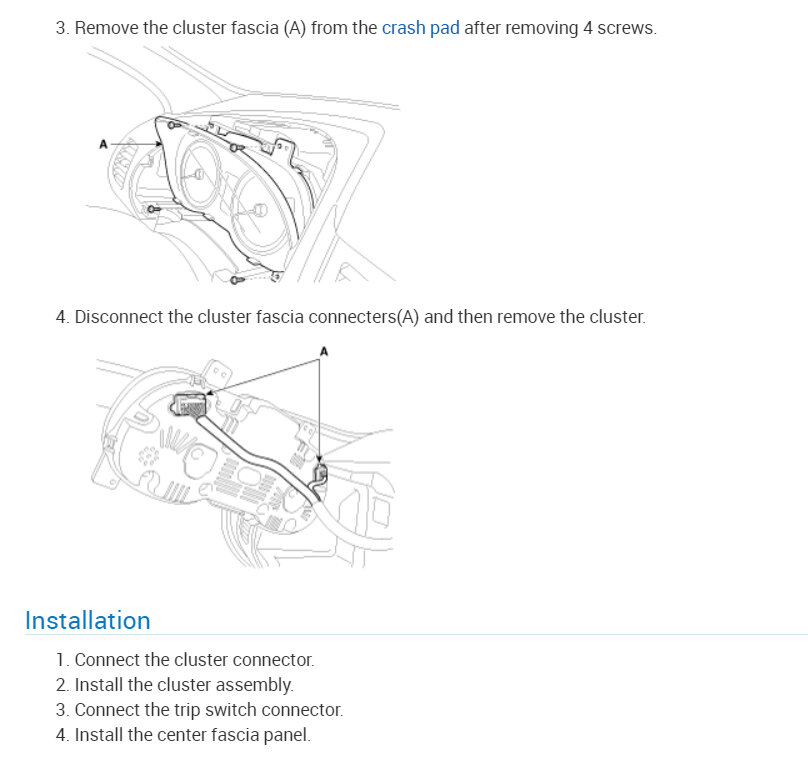 3. Remove the cluster fascia (A) from the crash pad after removing 4 screws.

A

4. Disconnect the cluster fascia connecters(A) and then remove the cluster.

A

Installation

1. Connect the cluster connector.
2. Install the cluster assembly.
3. Connect the trip switch connector.
4. Install the center fascia panel.