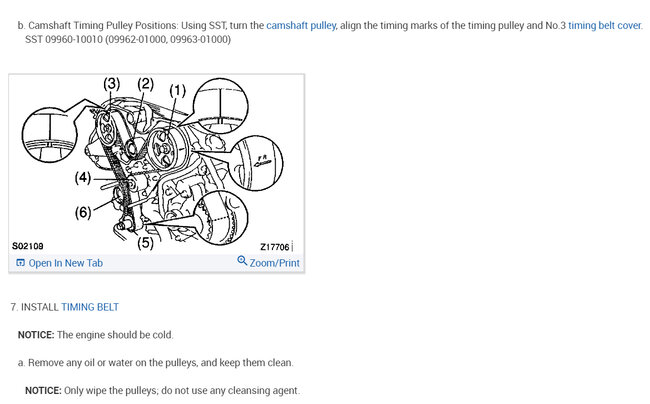 b. Camshaft Timing Pulley Positions: Using SST, turn the camshaft pulley, align the timing marks of the timing pulley and No.3 timing belt cover.
SST 09960-10010 (09962-01000, 09963-01000)

(3) (2) (1)
(4)
(6)
(5)
S02109
Z17706
Open In New Tab
Zoom/Print

7. INSTALL TIMING BELT

NOTICE: The engine should be cold.

a. Remove any oil or water on the pulleys, and keep them clean.

NOTICE: Only wipe the pulleys; do not use any cleansing agent.