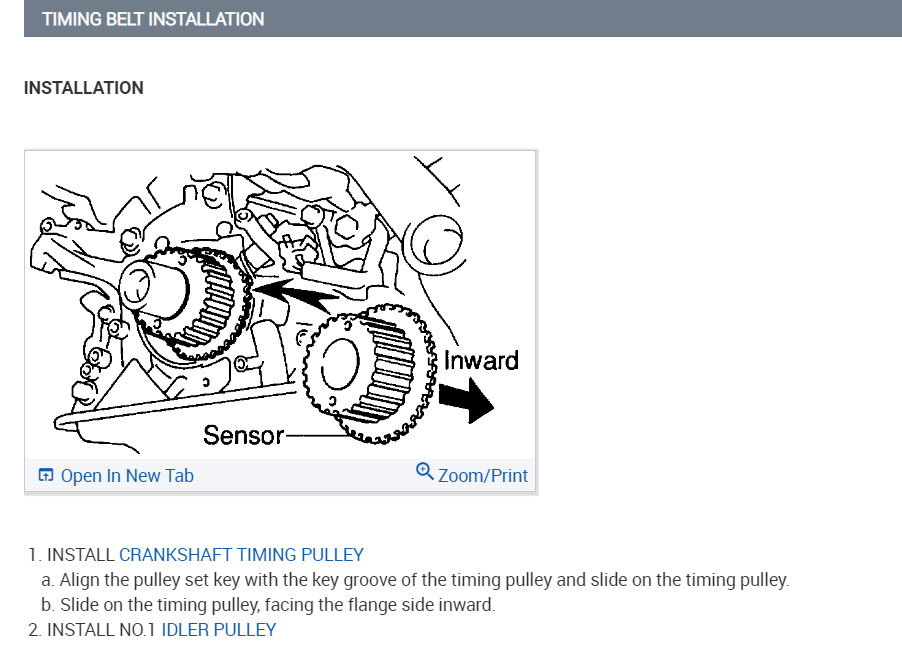 TIMING BELT INSTALLATION

INSTALLATION

Inward

Sensor

Open In New Tab

Zoom/Print

1. INSTALL CRANKSHAFT TIMING PULLEY

a. Align the pulley set key with the key groove of the timing pulley and slide on the timing pulley.

b. Slide on the timing pulley, facing the flange side inward.

2. INSTALL NO.1 IDLER PULLEY