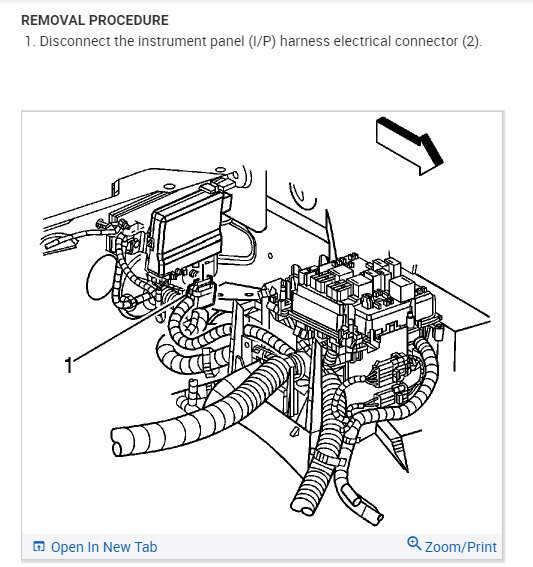 REMOVAL PROCEDURE

1. Disconnect the instrument panel (I/P) harness electrical connector (2).

1

Open In New Tab

Zoom/Print