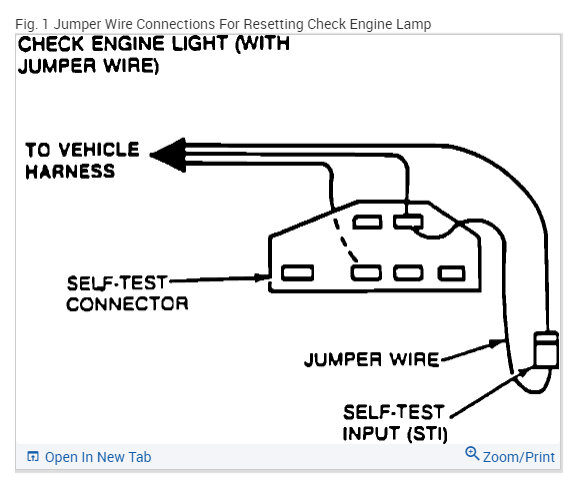 Fig. 1 Jumper Wire Connections For Resetting Check Engine Lamp

CHECK ENGINE LIGHT (WITH JUMPER WIRE)

TO VEHICLE HARNESS

SELF-TEST CONNECTOR

JUMPER WIRE

SELF-TEST INPUT (STI)

Open In New Tab

Zoom/Print