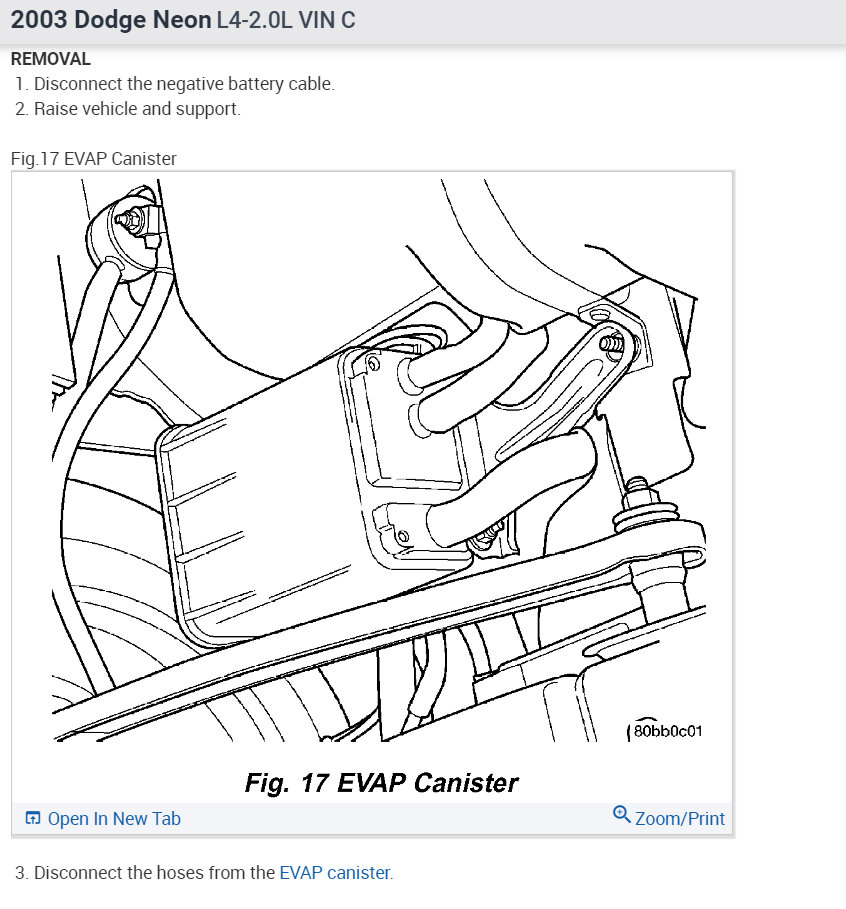 2003 Dodge Neon L4-2.0L VIN C

REMOVAL

1. Disconnect the negative battery cable.
2. Raise vehicle and support.

Fig.17 EVAP Canister

80bb0c01

Fig. 17 EVAP Canister

Open In New Tab

Zoom/Print

3. Disconnect the hoses from the EVAP canister.