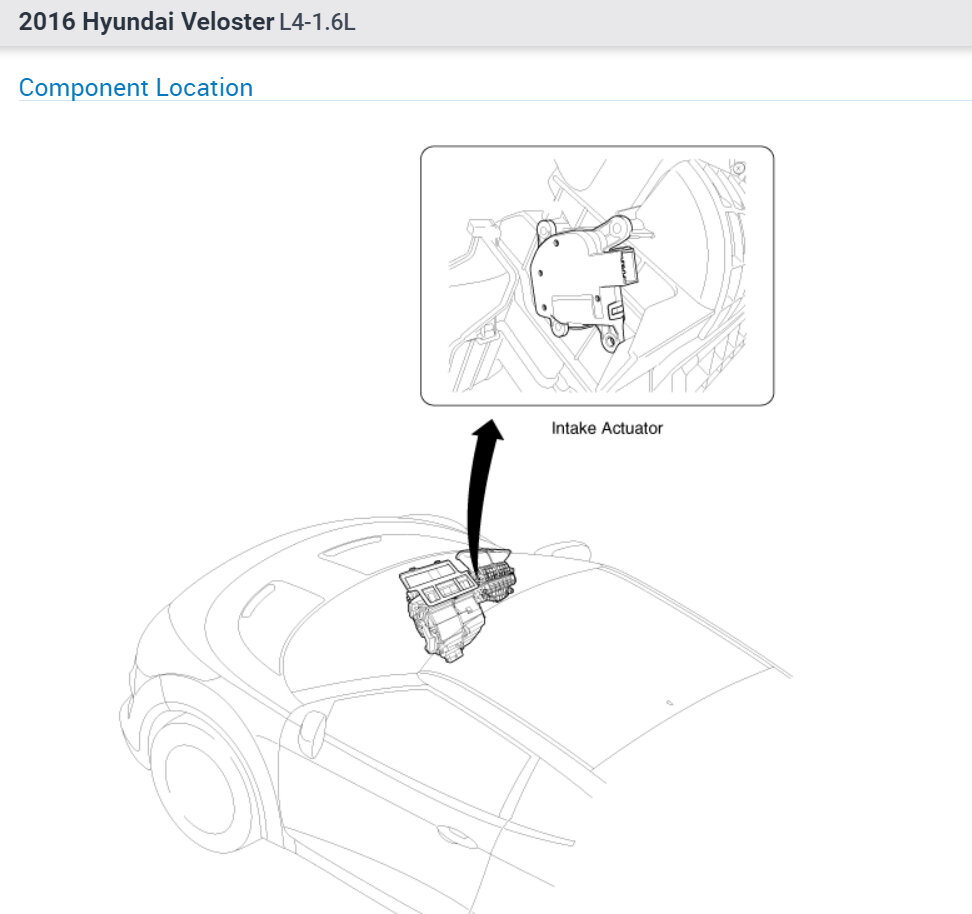 2016 Hyundai Veloster L4-1.6L

Component Location

Intake Actuator