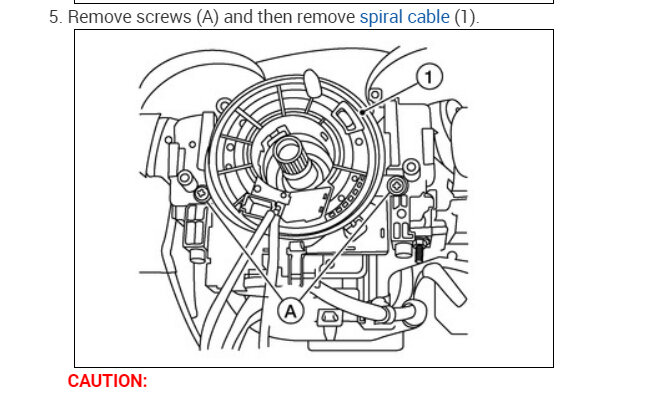 5. Remove screws (A) and then remove spiral cable (1).

1

A

CAUTION: