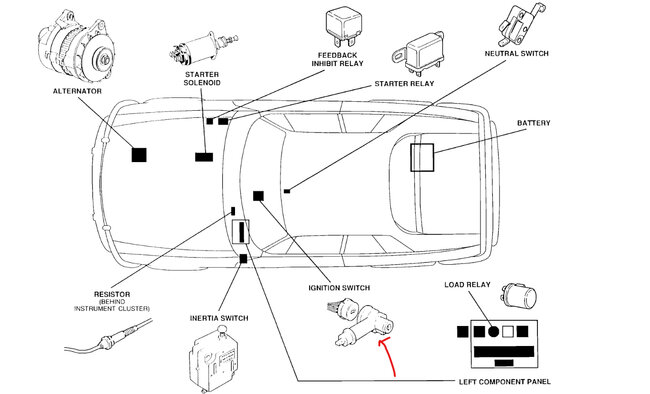 ALTERNATOR

STARTER SOLENOID

FEEDBACK INHIBIT RELAY

STARTER RELAY

NEUTRAL SWITCH

BATTERY

RESISTOR (BEHIND INSTRUMENT CLUSTER)

INERTIA SWITCH

IGNITION SWITCH

LOAD RELAY

LEFT COMPONENT PANEL