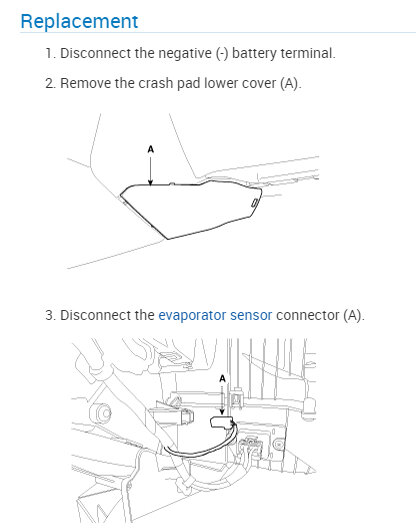 Replacement

1. Disconnect the negative (-) battery terminal.

2. Remove the crash pad lower cover (A).

A

3. Disconnect the evaporator sensor connector (A).

A