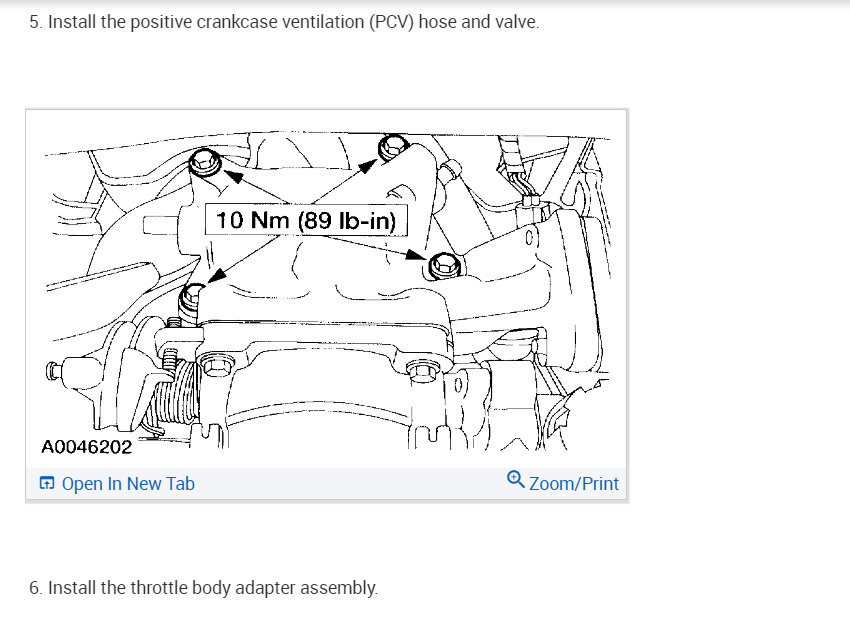 5. Install the positive crankcase ventilation (PCV) hose and valve.

10 Nm (89 lb-in)

A0046202

Open In New Tab

Zoom/Print

6. Install the throttle body adapter assembly.