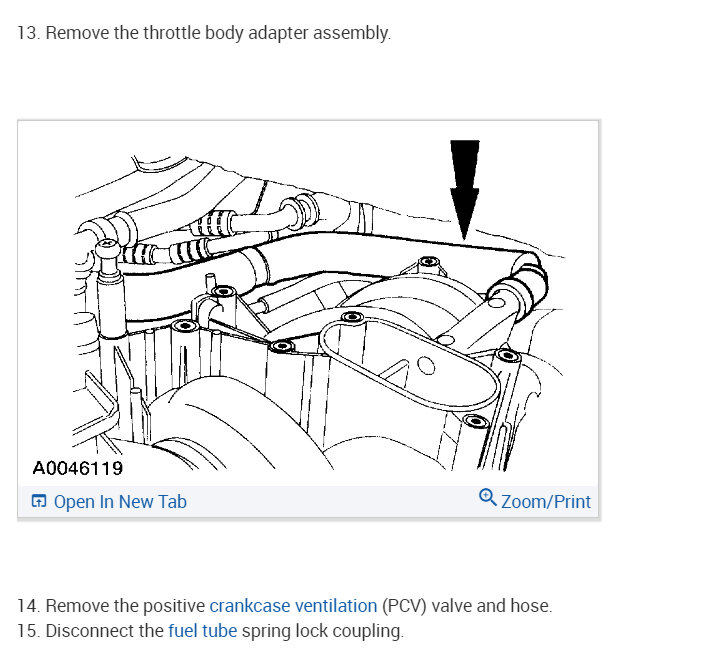 13. Remove the throttle body adapter assembly.

A0046119

Open In New Tab

Zoom/Print

14. Remove the positive crankcase ventilation (PCV) valve and hose.
15. Disconnect the fuel tube spring lock coupling.