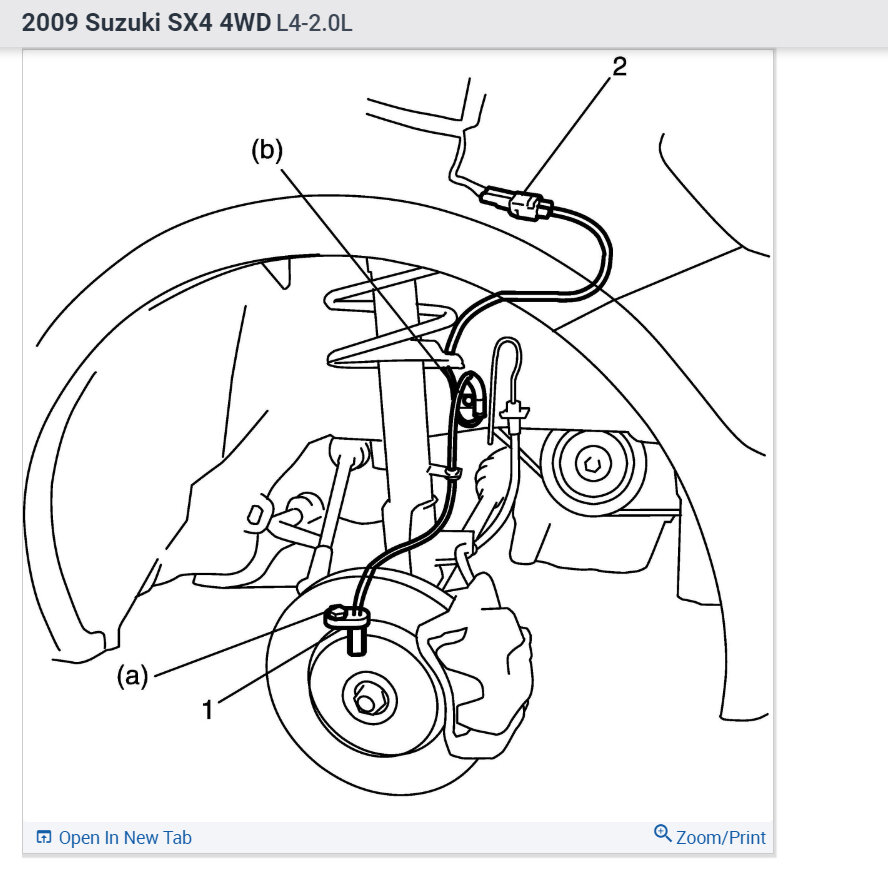 2009 Suzuki SX4 4WD L4-2.0L

2

(b)

(a)

1

Open In New Tab

Zoom/Print