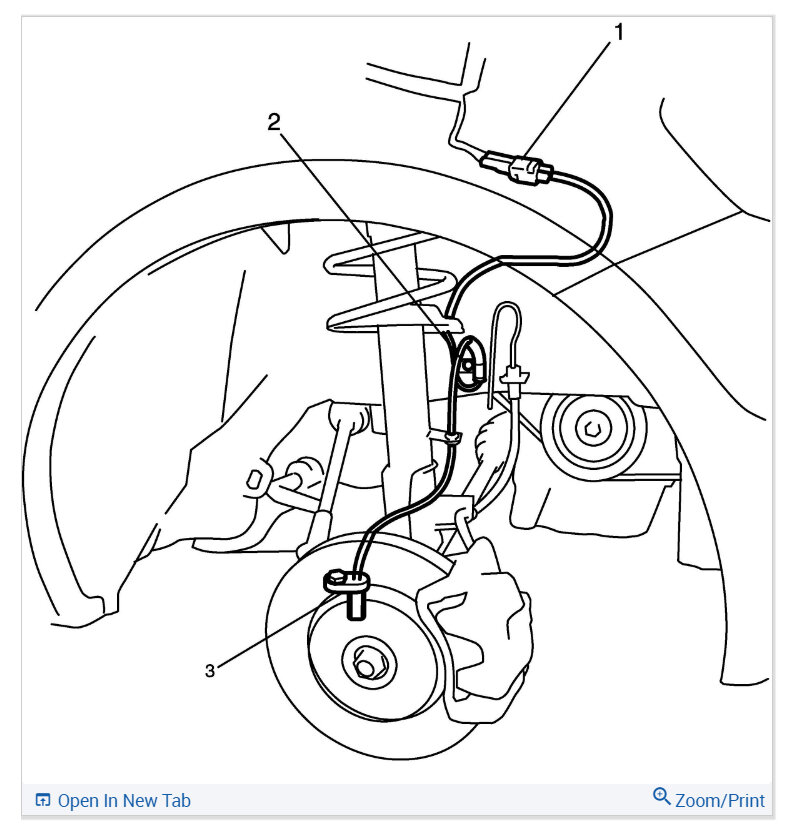 1

2

3

Open In New Tab

Zoom/Print