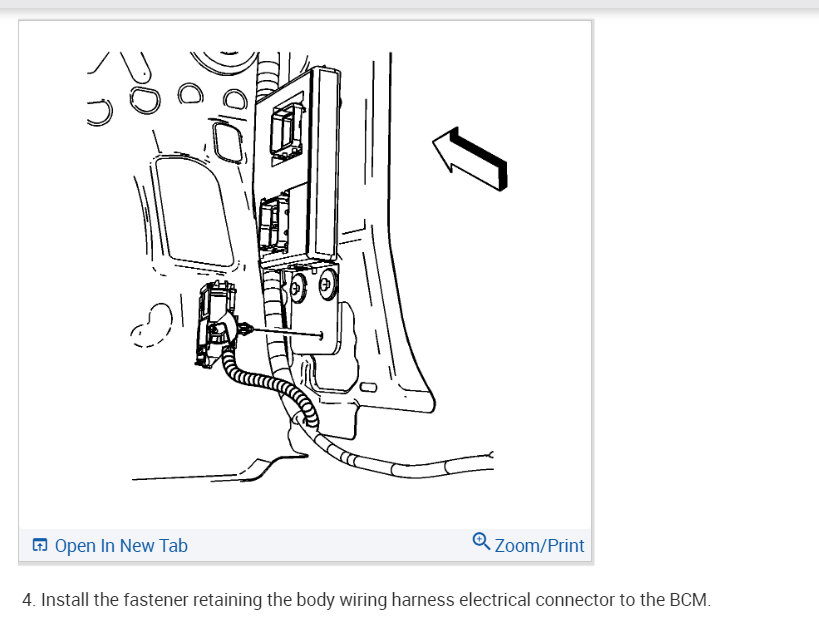 Open In New Tab

Zoom/Print

4. Install the fastener retaining the body wiring harness electrical connector to the BCM.