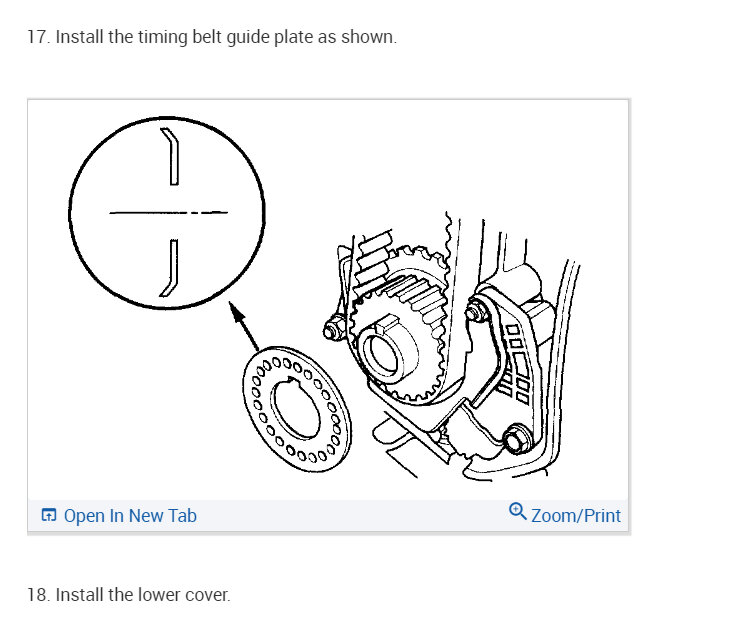 17. Install the timing belt guide plate as shown.

Open In New Tab

Zoom/Print

18. Install the lower cover.