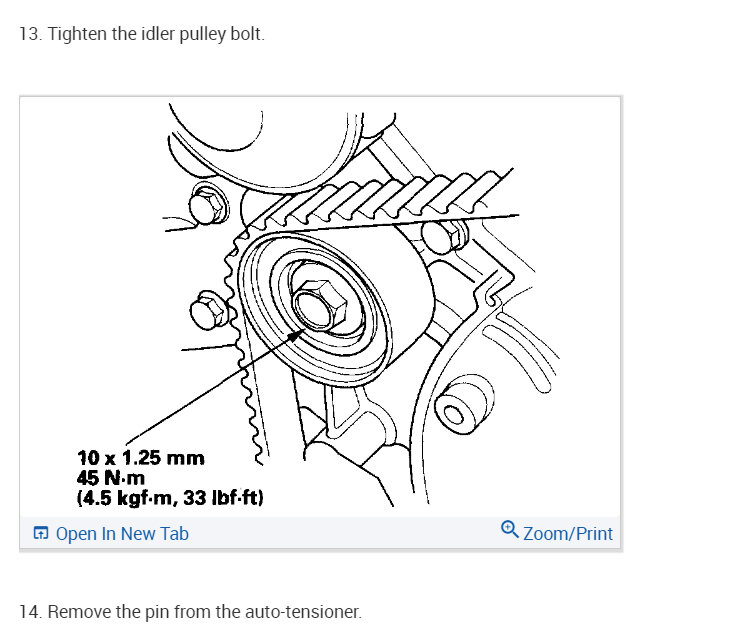 13. Tighten the idler pulley bolt.

10 x 1.25 mm
45 N·m
(4.5 kgf·m, 33 lbf·ft)

Open In New Tab

Zoom/Print

14. Remove the pin from the auto-tensioner.