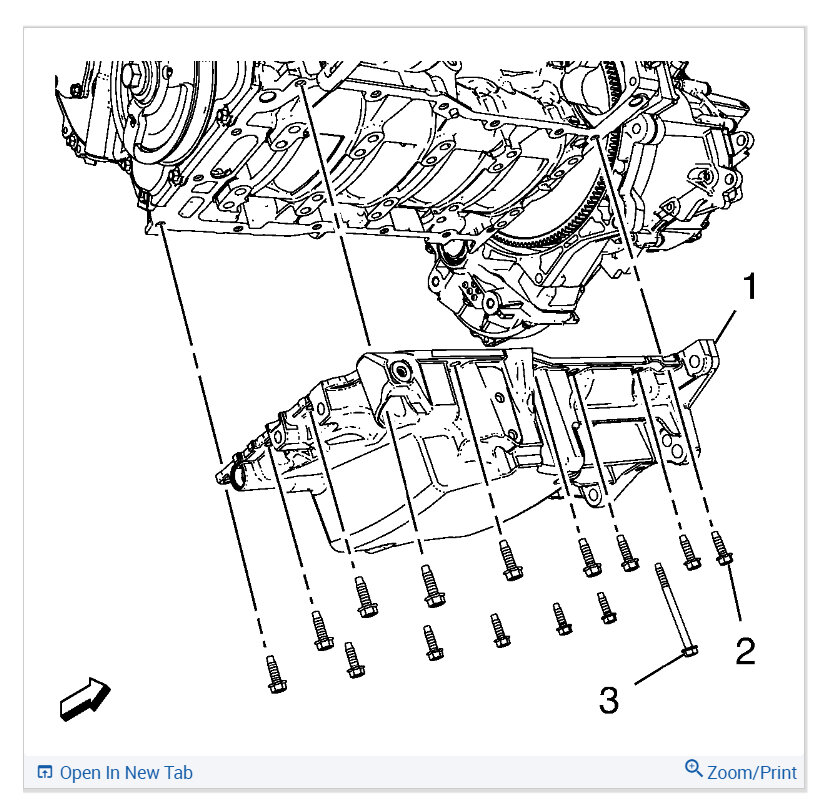 1
2
3
Open In New Tab
Zoom/Print