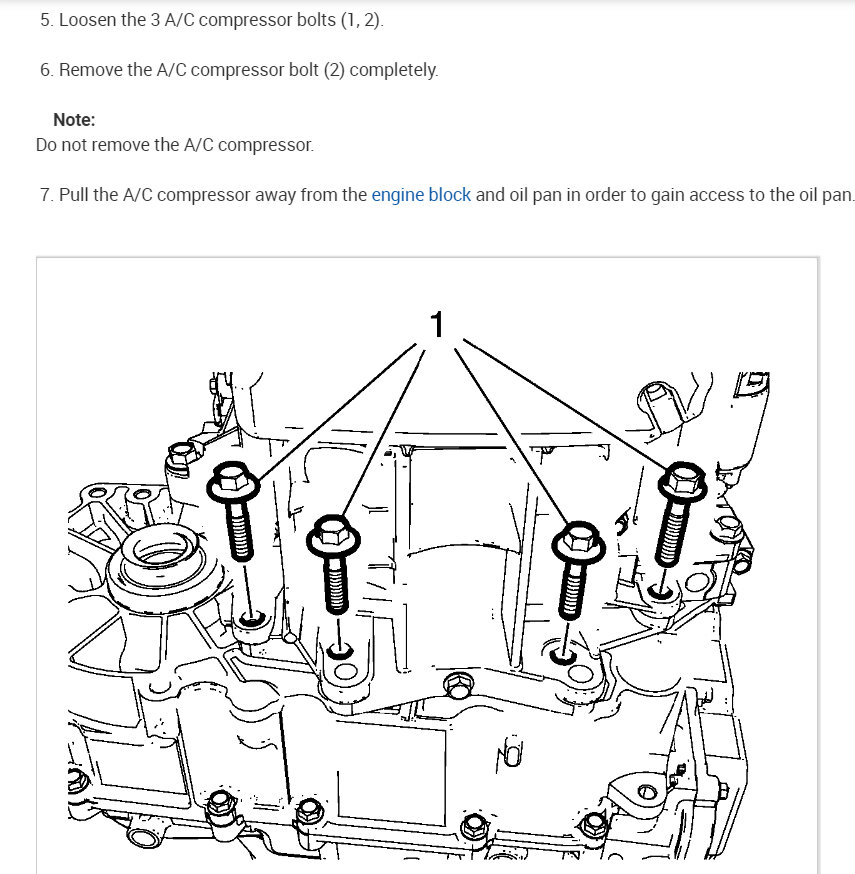 5. Loosen the 3 A/C compressor bolts (1, 2).

6. Remove the A/C compressor bolt (2) completely.

Note:
Do not remove the A/C compressor.

7. Pull the A/C compressor away from the engine block and oil pan in order to gain access to the oil pan.

1