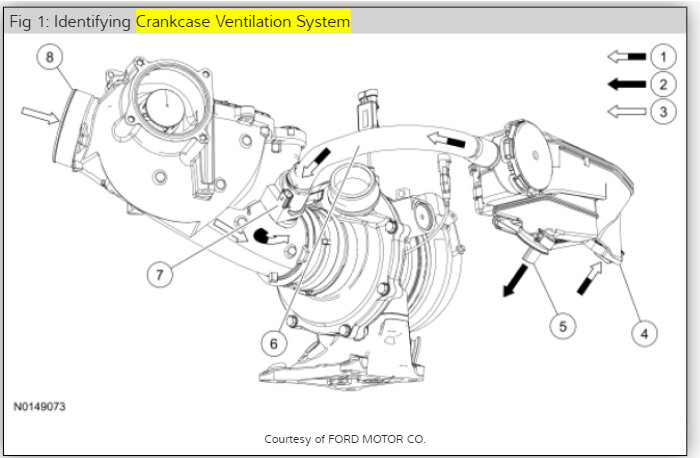 Fig 1: Identifying Crankcase Ventilation System

8

1

2

3

7

6

5

4

N0149073

Courtesy of FORD MOTOR CO.