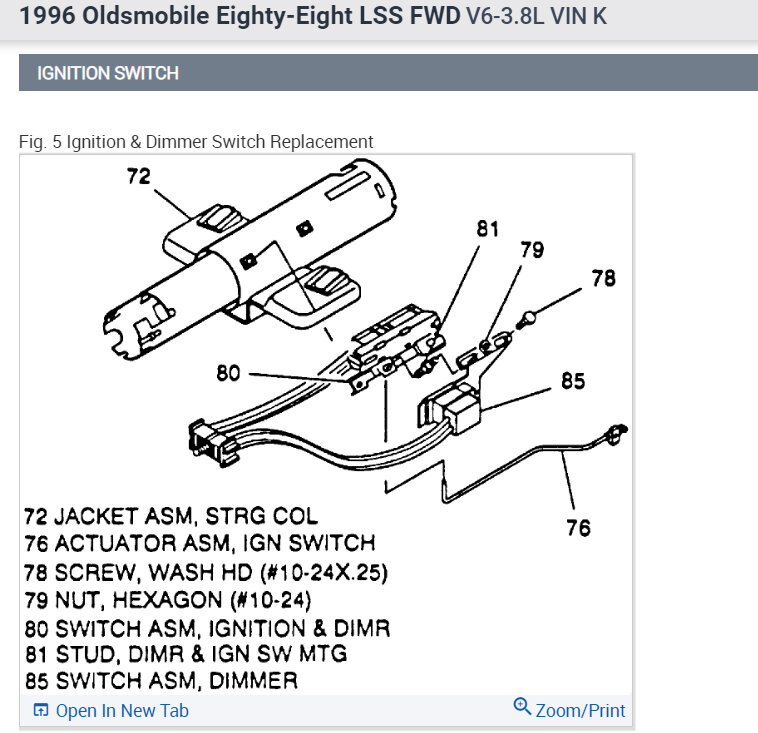 1996 Oldsmobile Eighty-Eight LSS FWD V6-3.8L VIN K

IGNITION SWITCH

Fig. 5 Ignition & Dimmer Switch Replacement

72
81
79
78
80
85
76

72 JACKET ASM, STRG COL
76 ACTUATOR ASM, IGN SWITCH
78 SCREW, WASH HD (#10-24X.25)
79 NUT, HEXAGON (#10-24)
80 SWITCH ASM, IGNITION & DIMR
81 STUD, DIMR & IGN SW MTG
85 SWITCH ASM, DIMMER

Open In New Tab
Zoom/Print