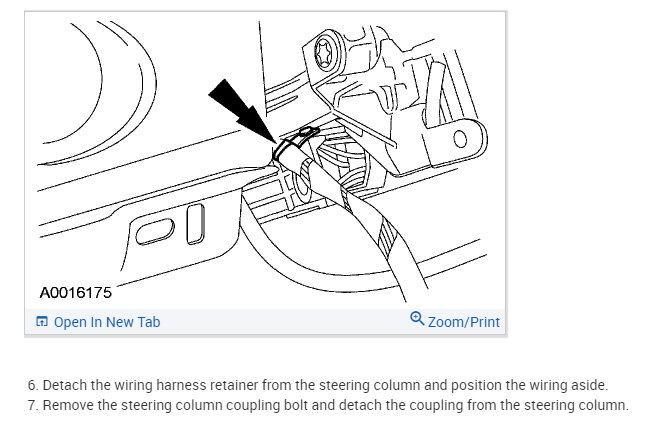 A0016175

Open In New Tab

Zoom/Print

6. Detach the wiring harness retainer from the steering column and position the wiring aside.
7. Remove the steering column coupling bolt and detach the coupling from the steering column.