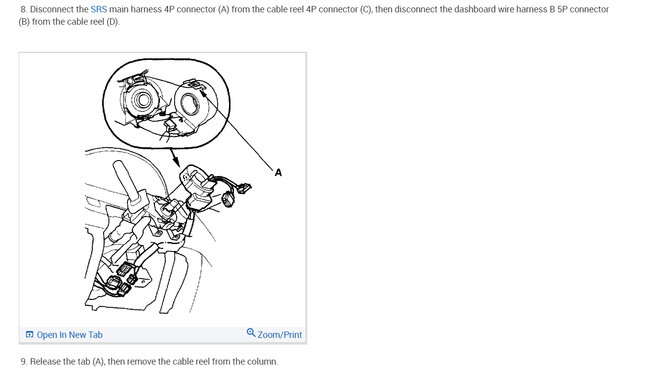 8. Disconnect the SRS main harness 4P connector (A) from the cable reel 4P connector (C), then disconnect the dashboard wire harness B 5P connector (B) from the cable reel (D).

A

Open In New Tab

Zoom/Print

9. Release the tab (A), then remove the cable reel from the column.