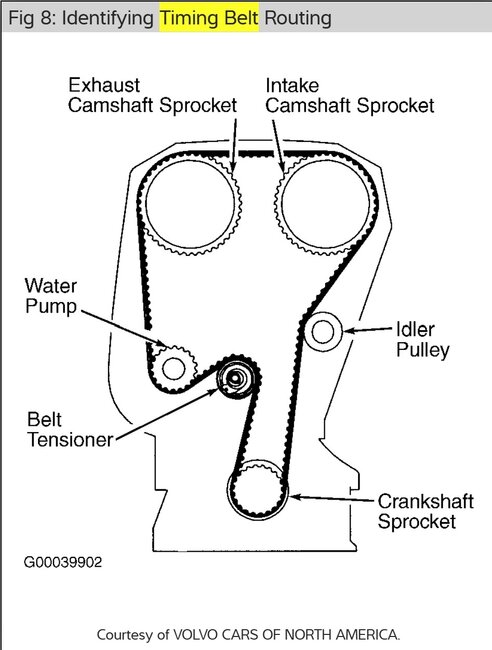 Fig 8: Identifying Timing Belt Routing

Exhaust Camshaft Sprocket

Intake Camshaft Sprocket

Water Pump

Idler Pulley

Belt Tensioner

Crankshaft Sprocket

G00039902

Courtesy of VOLVO CARS OF NORTH AMERICA.