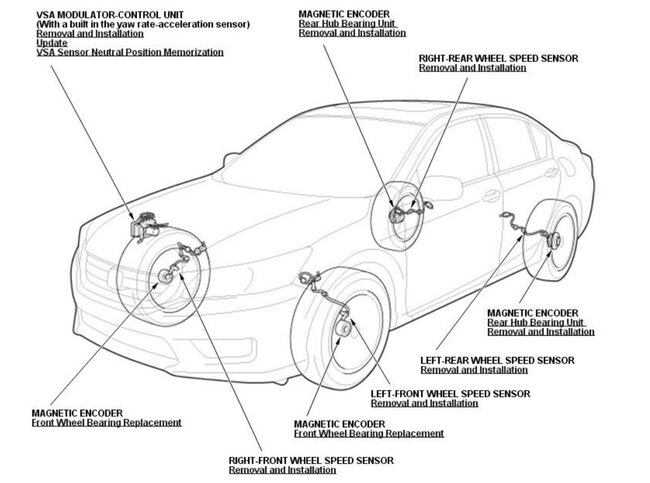 VSA MODULATOR-CONTROL UNIT
(With a built in the yaw rate-acceleration sensor)
Removal and Installation
Update
VSA Sensor Neutral Position Memorization

MAGNETIC ENCODER
Rear Hub Bearing Unit
Removal and Installation

RIGHT-REAR WHEEL SPEED SENSOR
Removal and Installation

MAGNETIC ENCODER
Rear Hub Bearing Unit
Removal and Installation

LEFT-REAR WHEEL SPEED SENSOR
Removal and Installation

LEFT-FRONT WHEEL SPEED SENSOR
Removal and Installation

MAGNETIC ENCODER
Front Wheel Bearing Replacement

MAGNETIC ENCODER
Front Wheel Bearing Replacement

RIGHT-FRONT WHEEL SPEED SENSOR
Removal and Installation