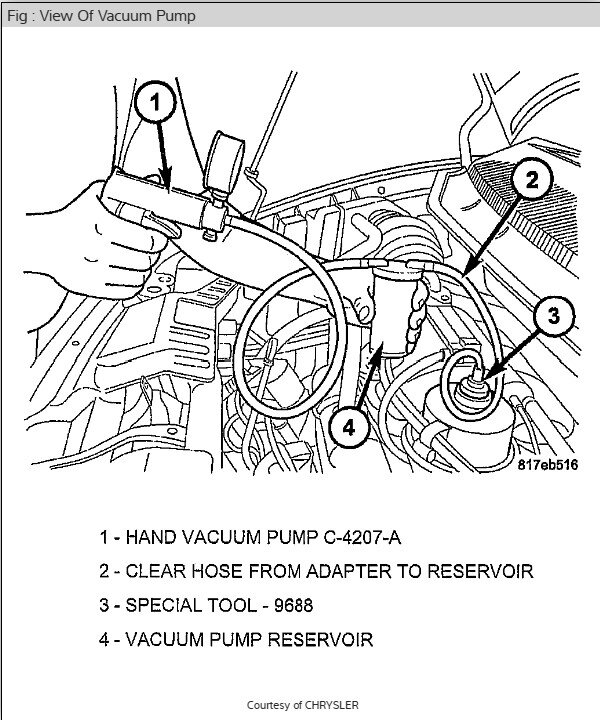 Fig : View Of Vacuum Pump

1

2

3

4

817eb516

1 - HAND VACUUM PUMP C-4207-A

2 - CLEAR HOSE FROM ADAPTER TO RESERVOIR

3 - SPECIAL TOOL - 9688

4 - VACUUM PUMP RESERVOIR

Courtesy of CHRYSLER