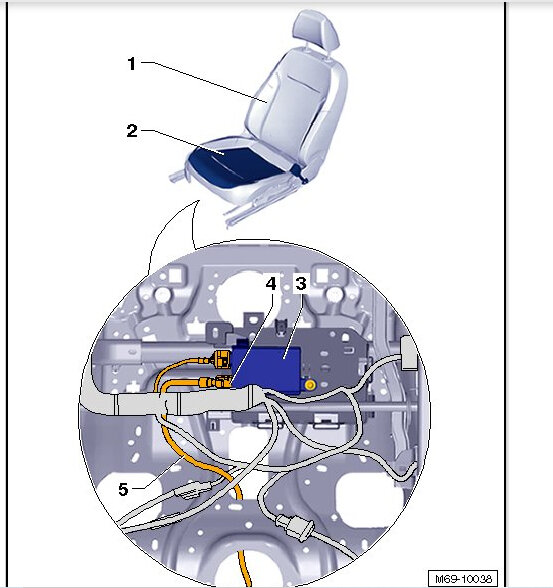 1
2
4
3
5
M69-10038