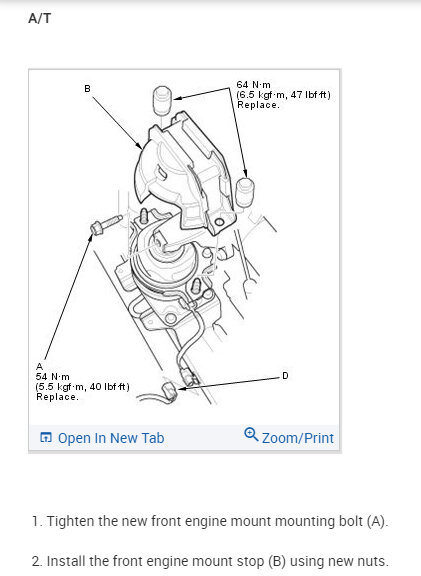 A/T

B

64 N·m
(6.5 kgf·m, 47 lbf·ft)
Replace.

A
54 N·m
(5.5 kgf·m, 40 lbf·ft)
Replace.

D

Open In New Tab

Zoom/Print

1. Tighten the new front engine mount mounting bolt (A).

2. Install the front engine mount stop (B) using new nuts.