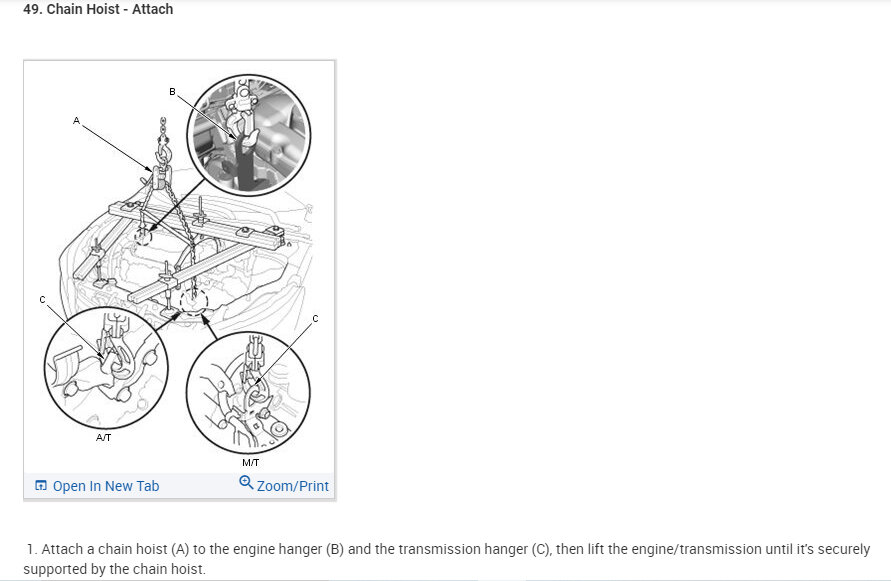 49. Chain Hoist - Attach

B

A

C

C

A/T

M/T

Open In New Tab

Zoom/Print

1. Attach a chain hoist (A) to the engine hanger (B) and the transmission hanger (C), then lift the engine/transmission until it's securely supported by the chain hoist.